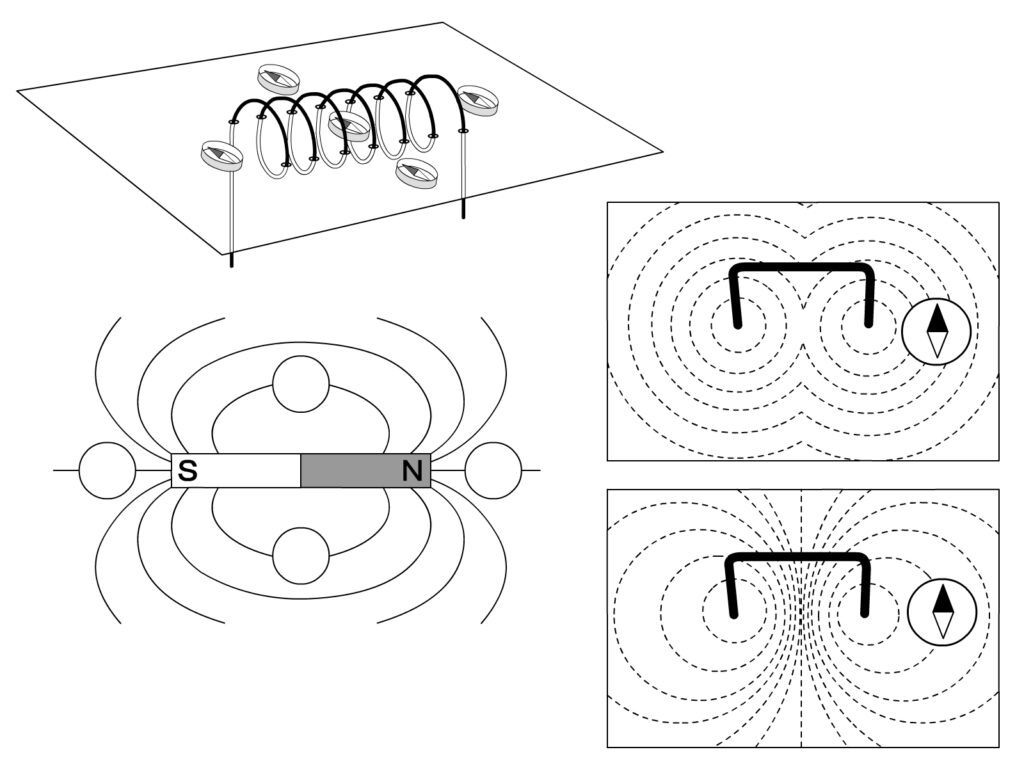 S

N